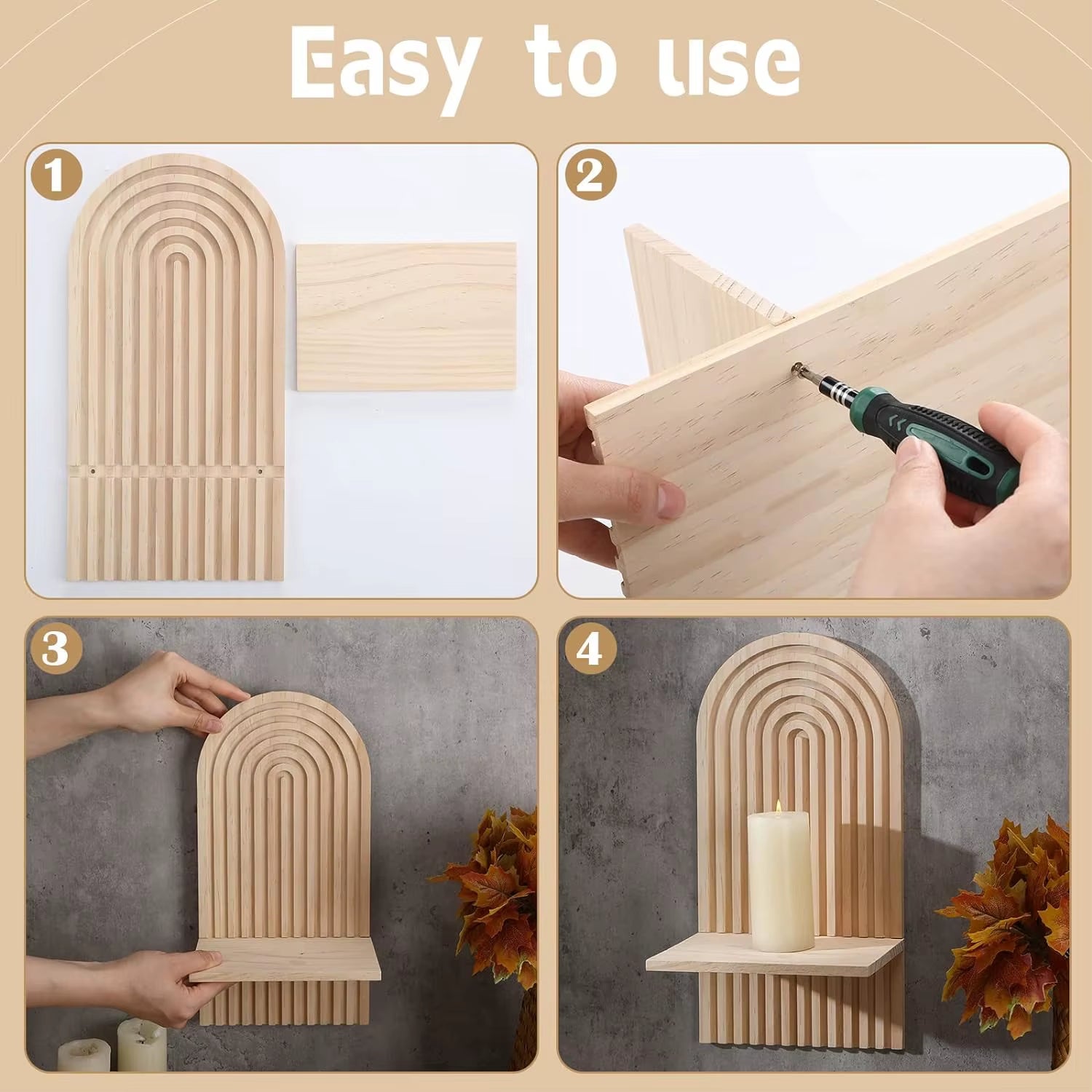 Easy to use

1

2

3

4